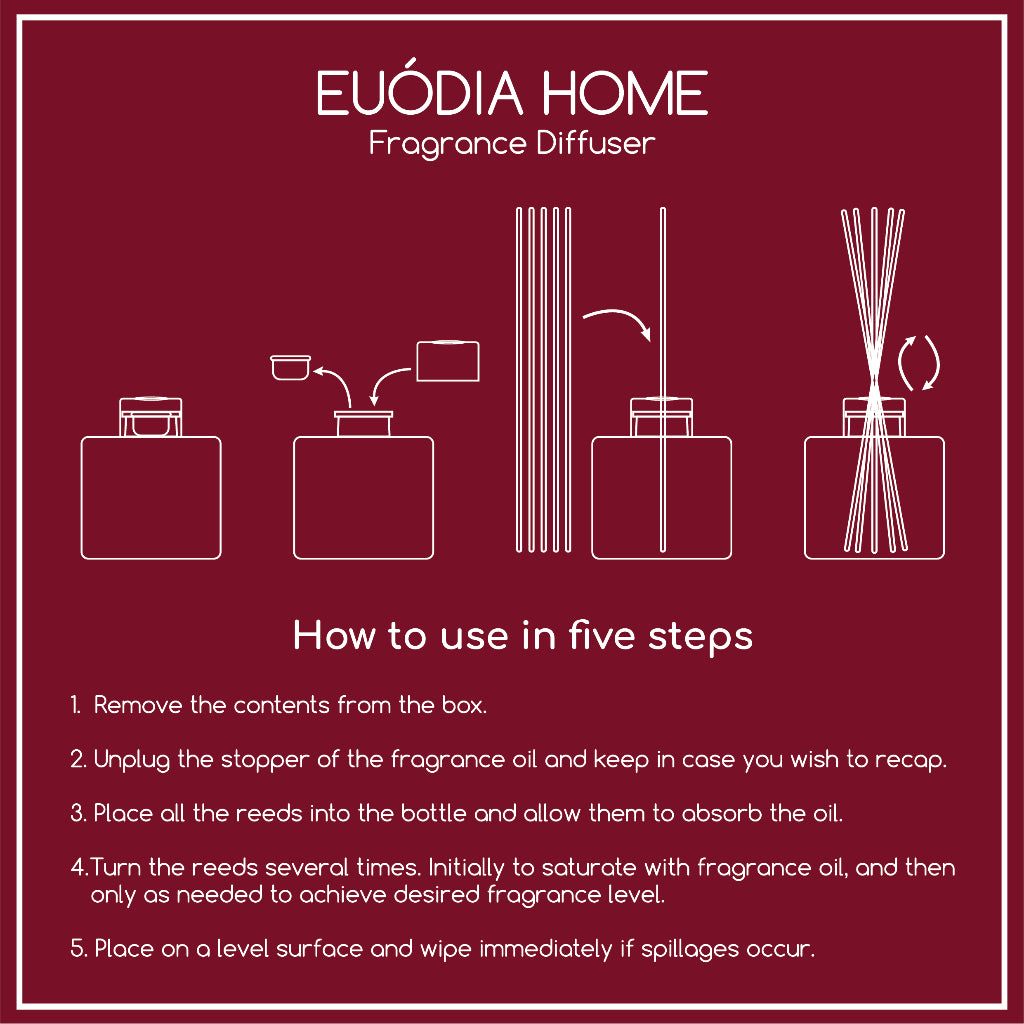 EUÓDIA HOME
Fragrance Diffuser

How to use in five steps

1. Remove the contents from the box.

2. Unplug the stopper of the fragrance oil and keep in case you wish to recap.

3. Place all the reeds into the bottle and allow them to absorb the oil.

4.Turn the reeds several times. Initially to saturate with fragrance oil, and then only as needed to achieve desired fragrance level.

5. Place on a level surface and wipe immediately if spillages occur.