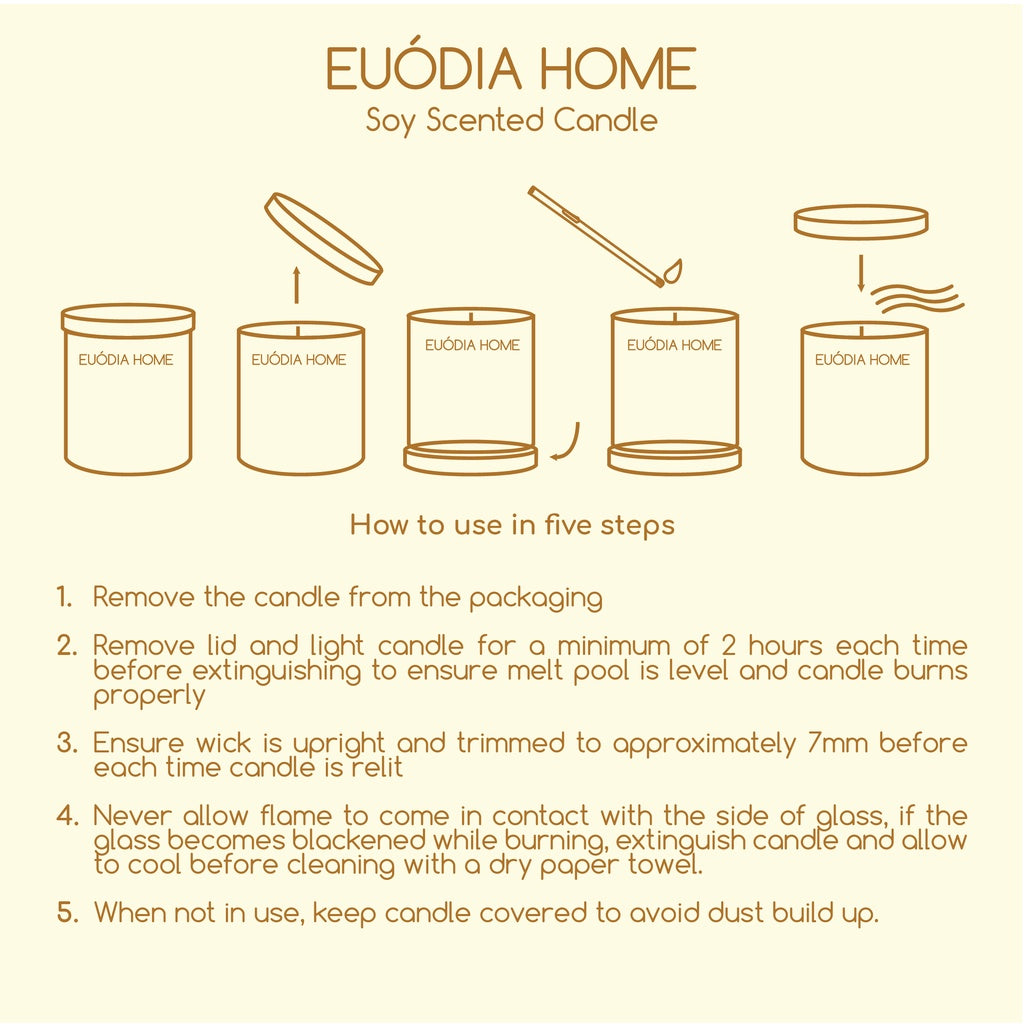 EUÓDIA HOME
Soy Scented Candle

EUÓDIA HOME

EUÓDIA HOME

EUÓDIA HOME

EUÓDIA HOME

EUÓDIA HOME

How to use in five steps

1. Remove the candle from the packaging

2. Remove lid and light candle for a minimum of 2 hours each time before extinguishing to ensure melt pool is level and candle burns properly

3. Ensure wick is upright and trimmed to approximately 7mm before each time candle is relit

4. Never allow flame to come in contact with the side of glass, if the glass becomes blackened while burning, extinguish candle and allow to cool before cleaning with a dry paper towel.

5. When not in use, keep candle covered to avoid dust build up.