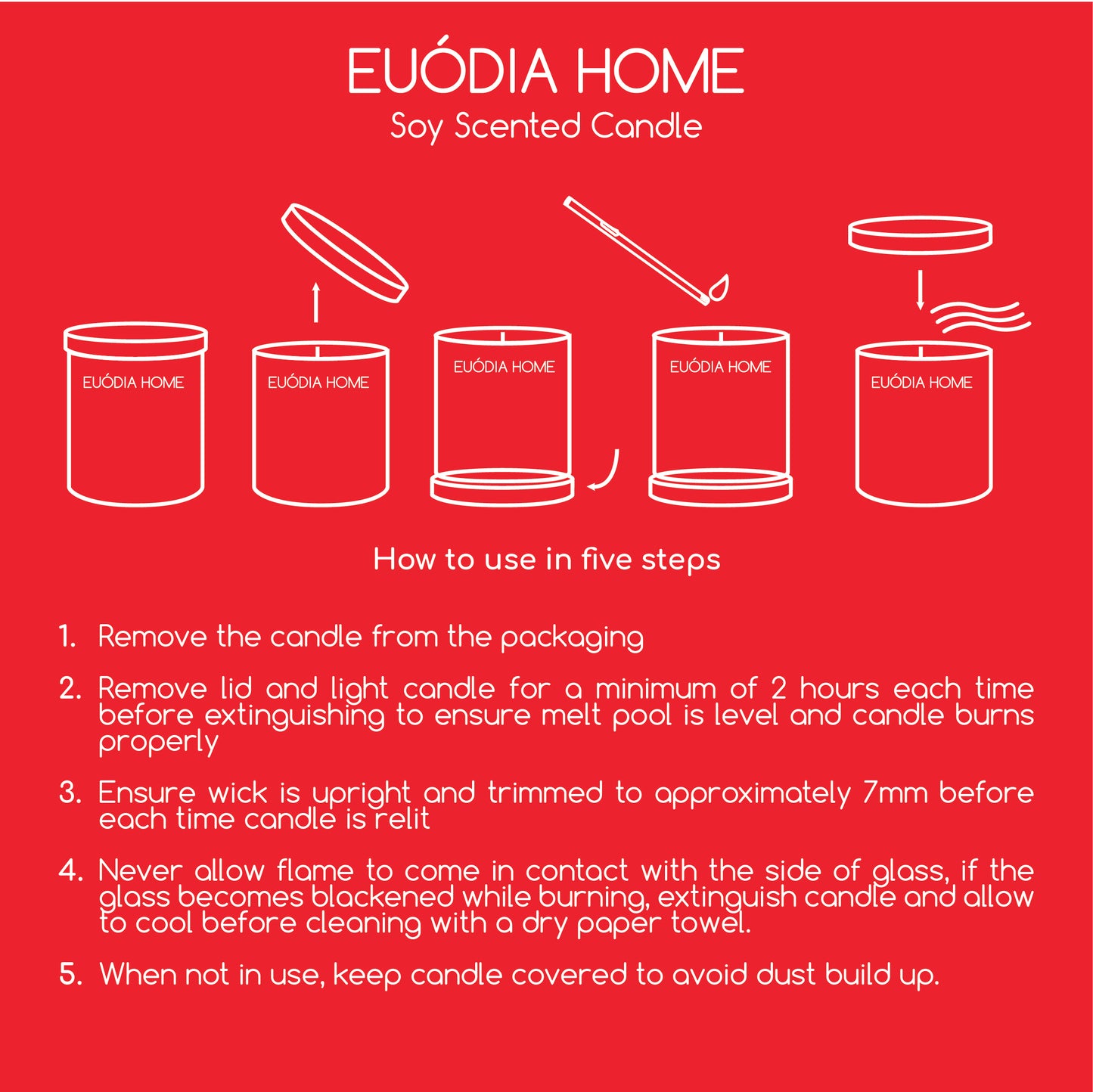 EUÓDIA HOME
Soy Scented Candle

EUÓDIA HOME

EUÓDIA HOME

EUÓDIA HOME

EUÓDIA HOME

EUÓDIA HOME

How to use in five steps

1. Remove the candle from the packaging

2. Remove lid and light candle for a minimum of 2 hours each time before extinguishing to ensure melt pool is level and candle burns properly

3. Ensure wick is upright and trimmed to approximately 7mm before each time candle is relit

4. Never allow flame to come in contact with the side of glass, if the glass becomes blackened while burning, extinguish candle and allow to cool before cleaning with a dry paper towel.

5. When not in use, keep candle covered to avoid dust build up.